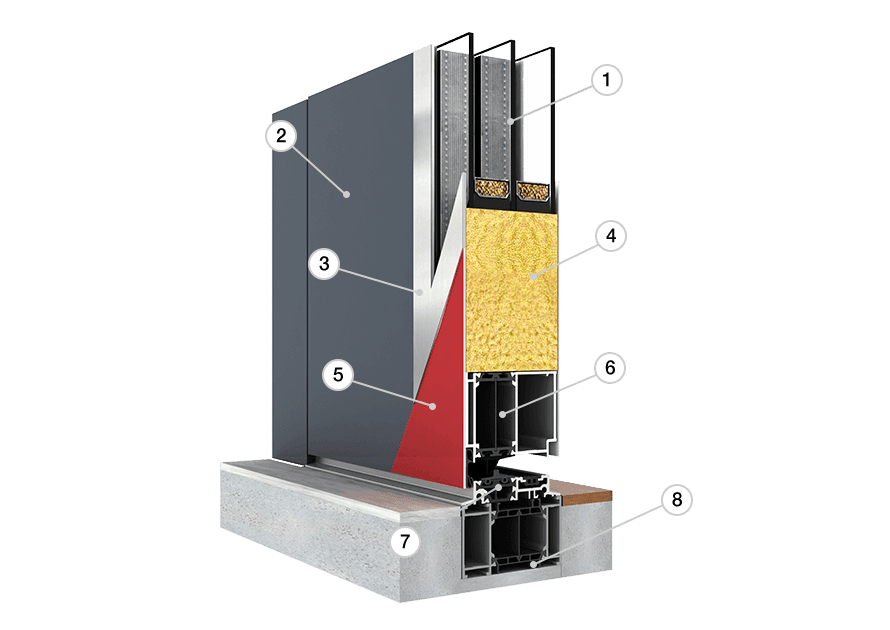 1
2
3
4
5
6
7
8