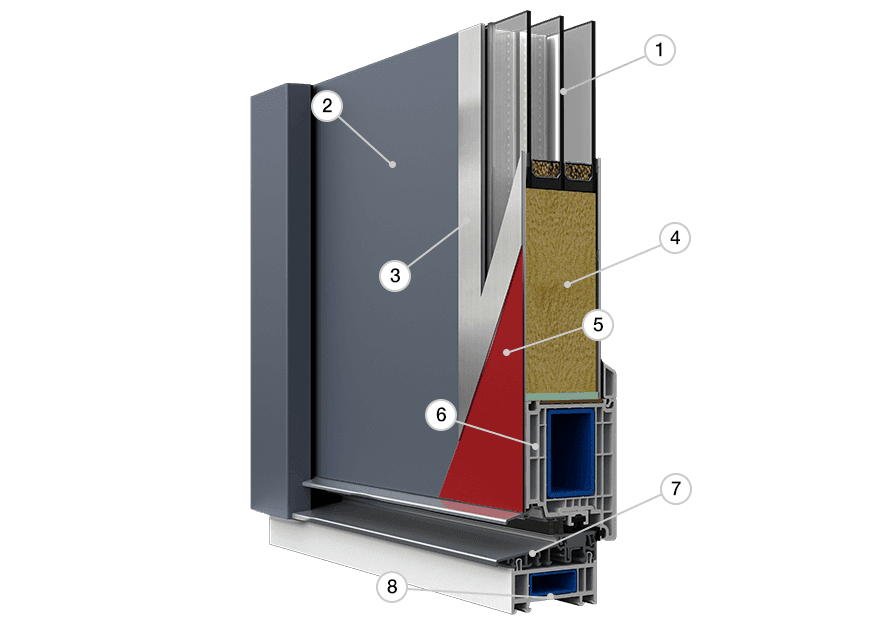 1
2
3
4
5
6
7
8