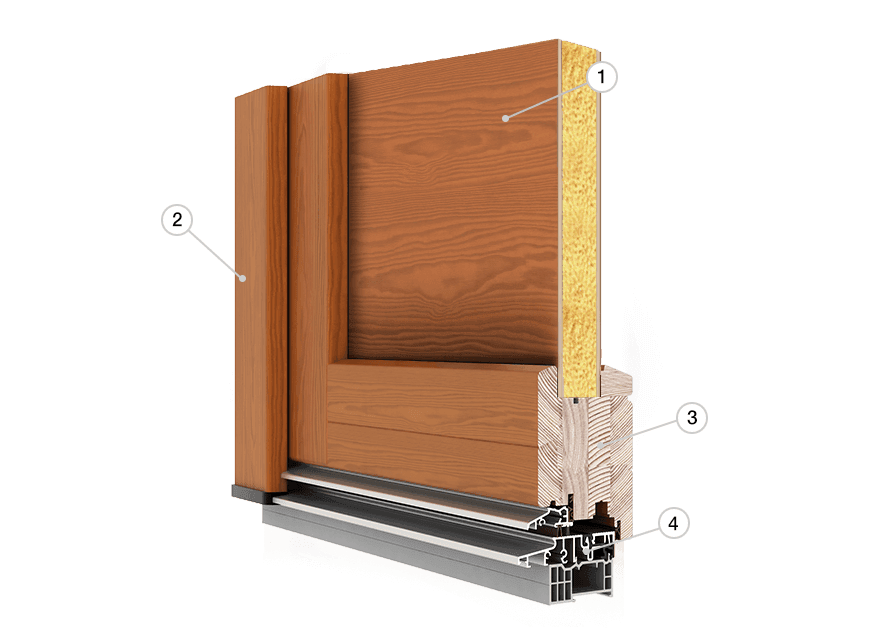 1
2
3
4